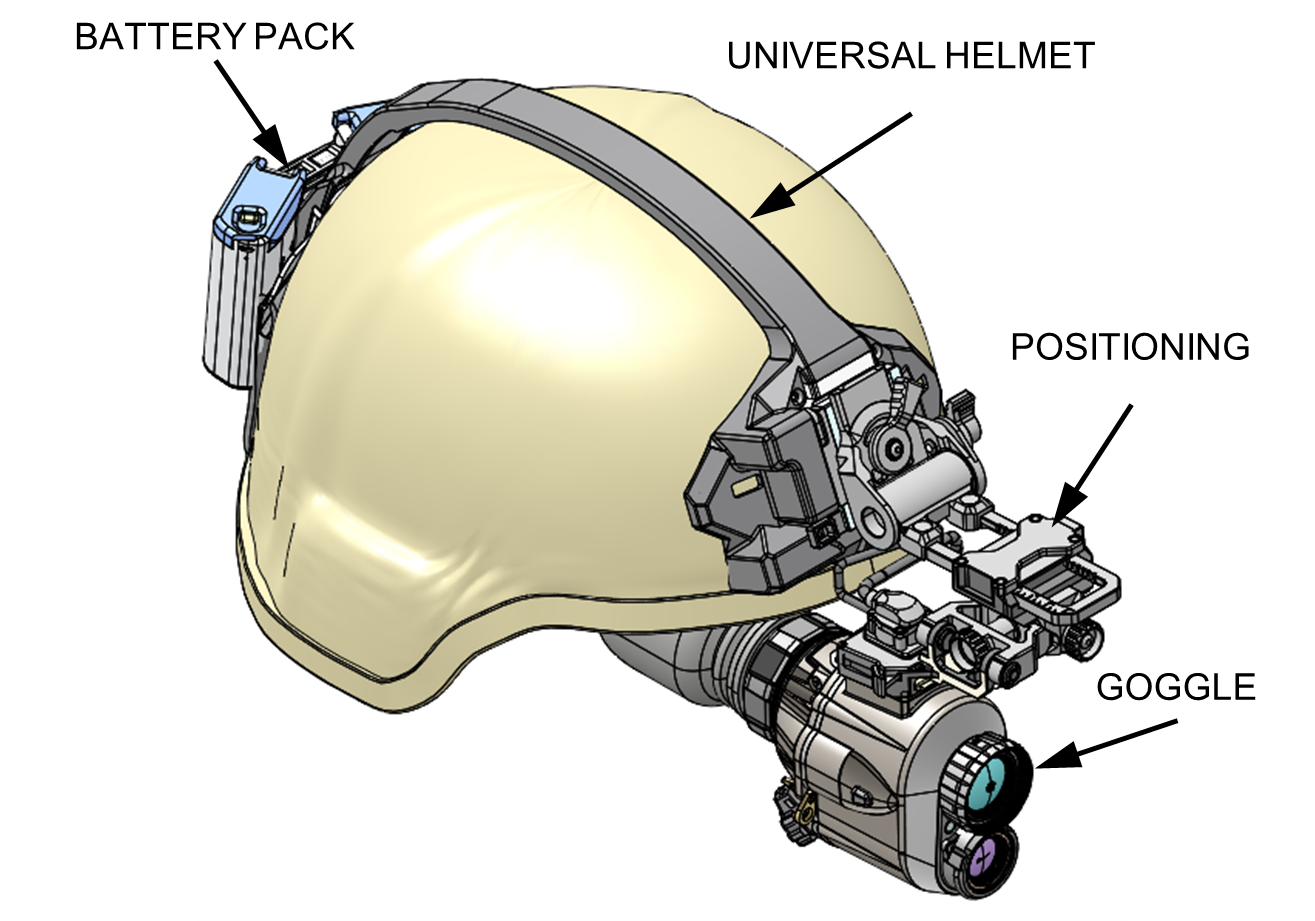 BATTERY PACK

UNIVERSAL HELMET

POSITIONING

GOGGLE